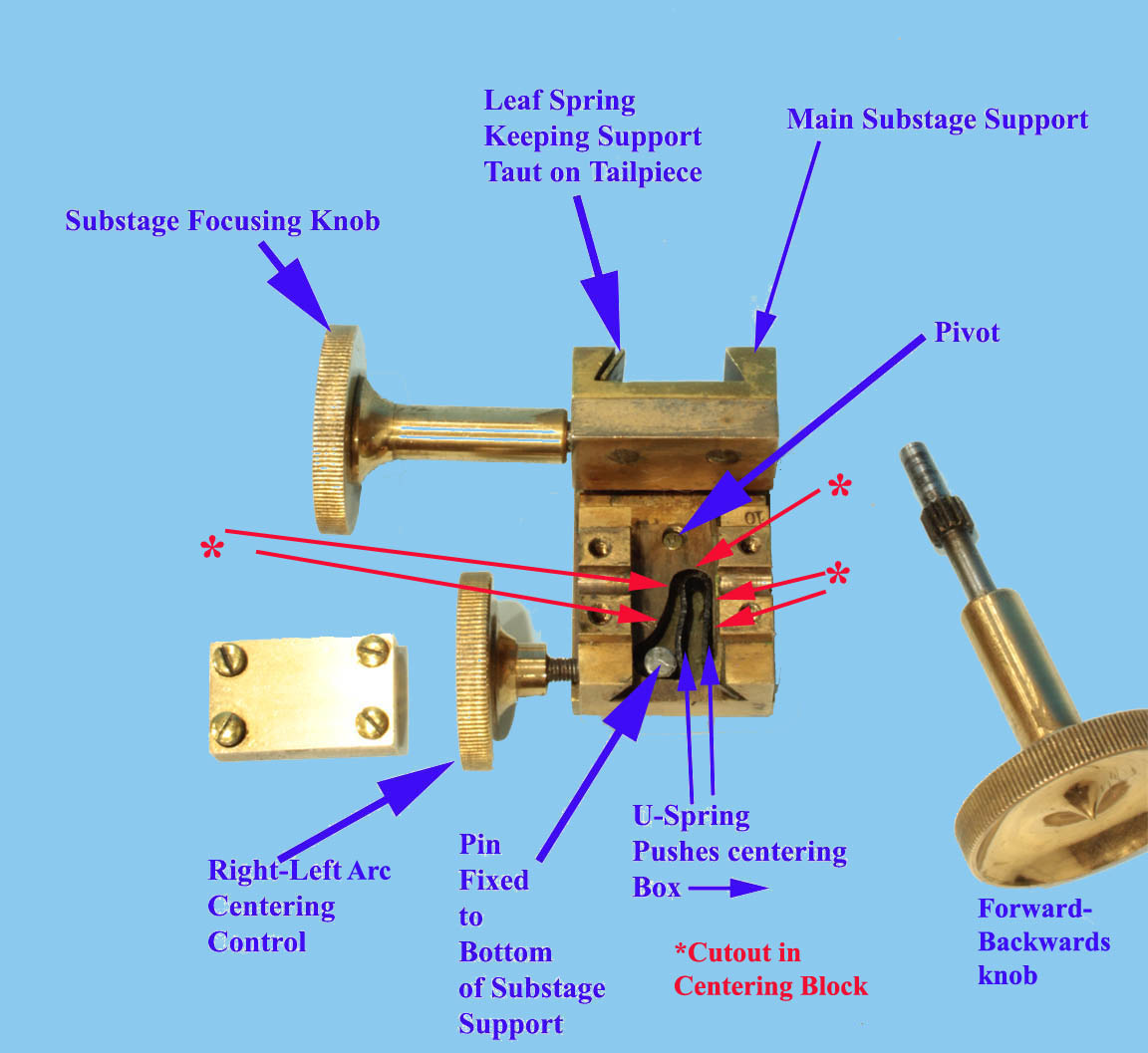 Leaf Spring Keeping Support Taut on Tailpiece

Main Substage Support

Substage Focusing Knob

Pivot

*

*

*

10

Right-Left Arc Centering Control

Pin Fixed to Bottom of Substage Support

U-Spring Pushes centering Box

*Cutout in Centering Block

Forward-Backwards knob