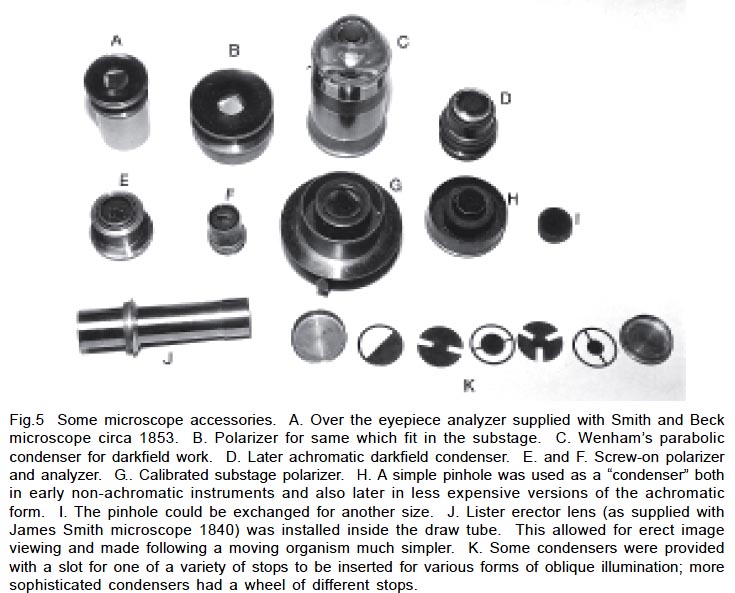 A

B

C

D

E

F

G

H

I

J

K

Fig.5 Some microscope accessories. A. Over the eyepiece analyzer supplied with Smith and Beck microscope circa 1853. B. Polarizer for same which fit in the substage. C. Wenham's parabolic condenser for darkfield work. D. Later achromatic darkfield condenser. E. and F. Screw-on polarizer and analyzer. G.. Calibrated substage polarizer. H. A simple pinhole was used as a "condenser" both in early non-achromatic instruments and also later in less expensive versions of the achromatic form. I. The pinhole could be exchanged for another size. J. Lister erector lens (as supplied with James Smith microscope 1840) was installed inside the draw tube. This allowed for erect image viewing and made following a moving organism much simpler. K. Some condensers were provided with a slot for one of a variety of stops to be inserted for various forms of oblique illumination; more sophisticated condensers had a wheel of different stops.